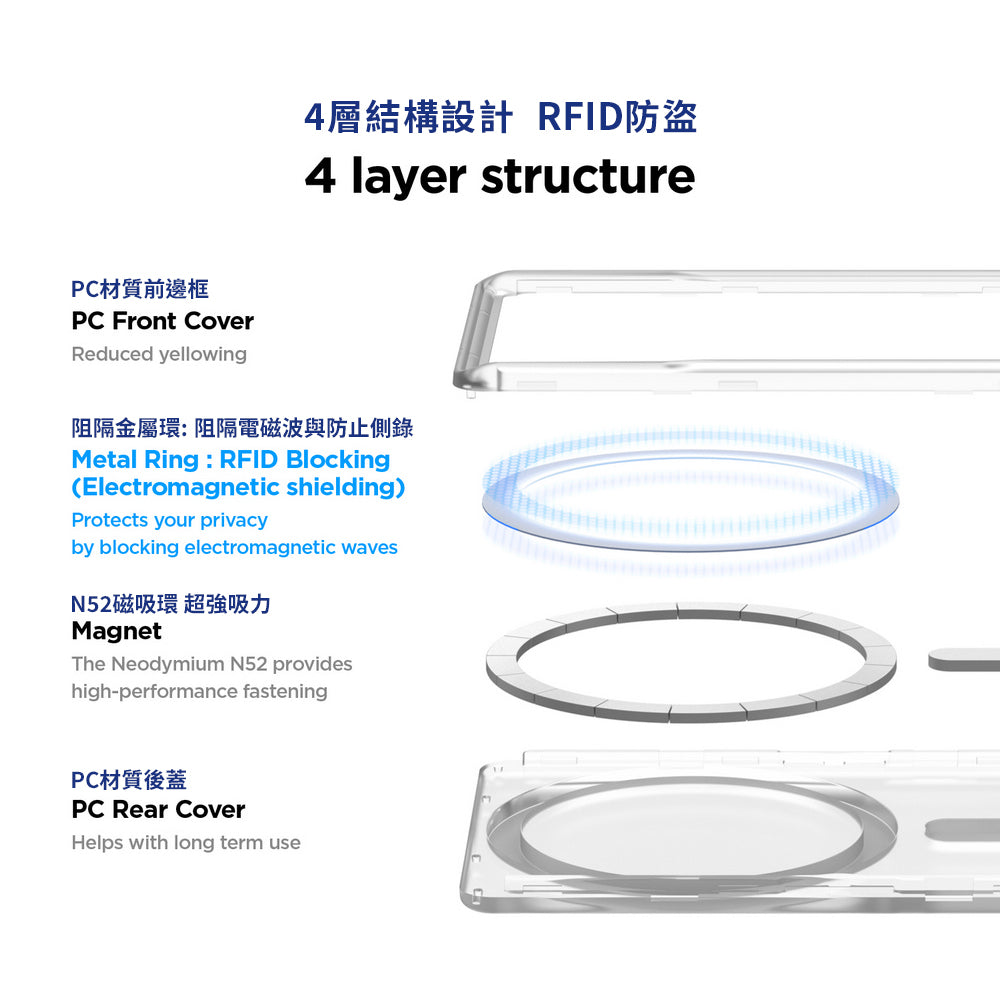 4層結構設計 RFID防盜
4 layer structure

PC材質前邊框
PC Front Cover
Reduced yellowing

阻隔金屬環: 阻隔電磁波與防止側錄
Metal Ring : RFID Blocking
(Electromagnetic shielding)
Protects your privacy
by blocking electromagnetic waves

N52磁吸環 超強吸力
Magnet
The Neodymium N52 provides
high-performance fastening

PC材質後蓋
PC Rear Cover
Helps with long term use